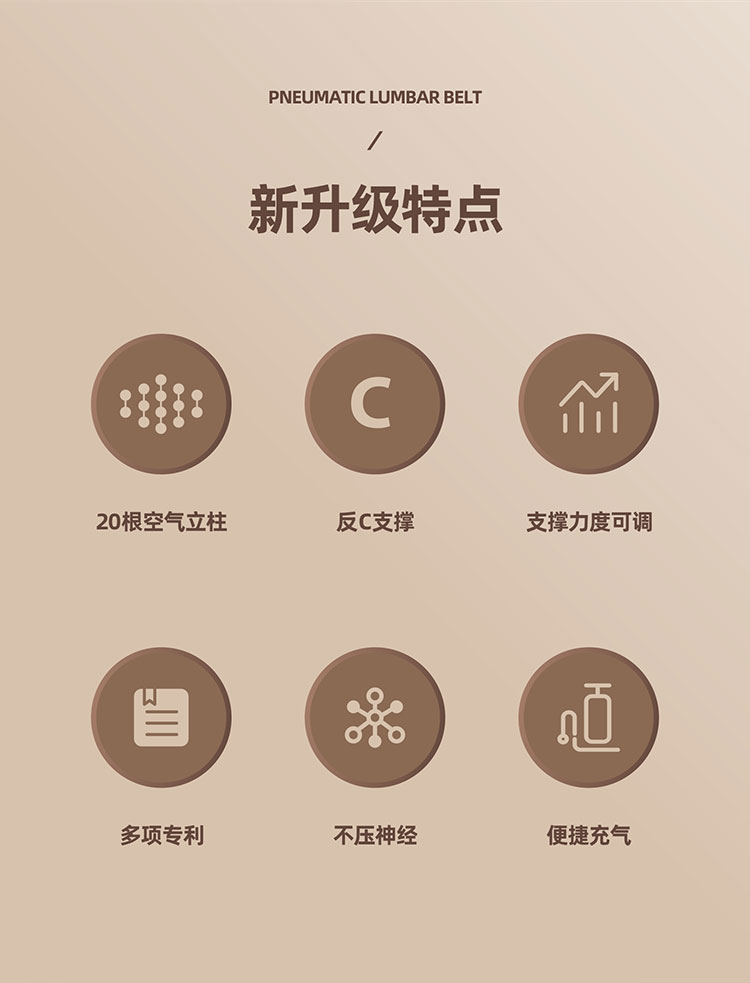 PNEUMATIC LUMBAR BELT

/

新升级特点

C

20根空气立柱

反C支撑

支撑力度可调

多项专利

不压神经

便捷充气